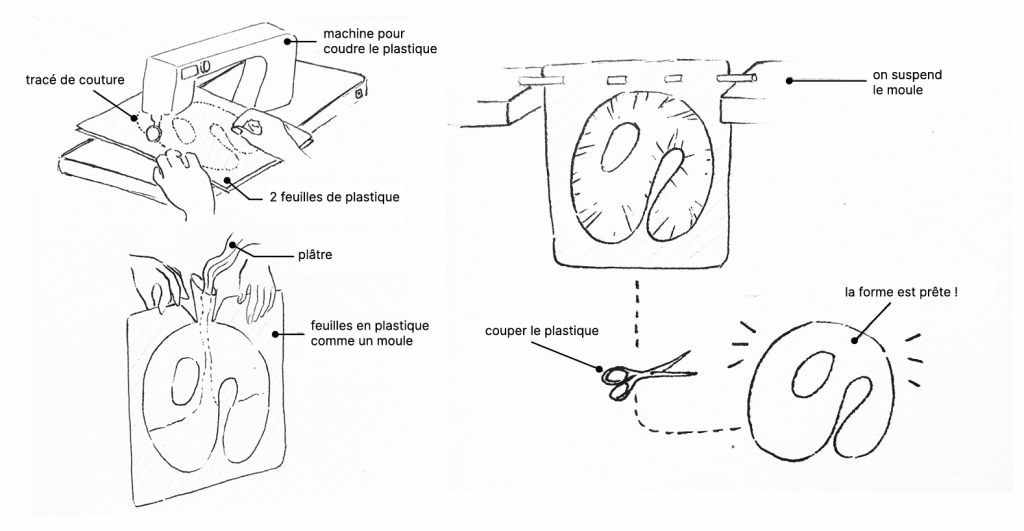 machine pour coudre le plastique

tracé de couture

2 feuilles de plastique

plâtre

feuilles en plastique comme un moule

on suspend le moule

la forme est prête !

couper le plastique